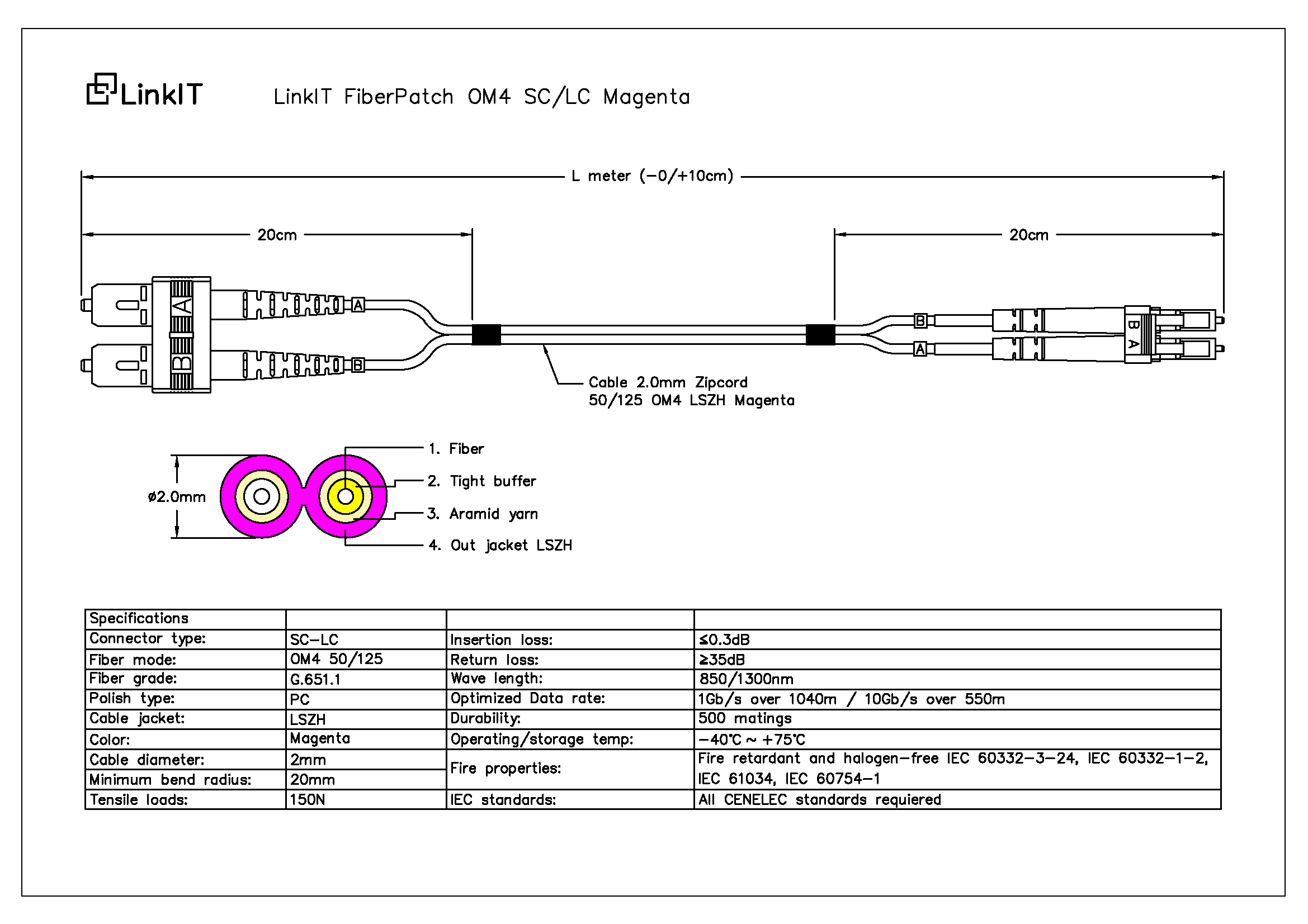 LinkIT

LinkIT FiberPatch OM4 SC/LC Magenta

L meter (−0/+10cm)

20cm

20cm

A
B
A
B

B
A
B
A

Cable 2.0mm Zipcord
50/125 OM4 LSZH Magenta

ø2.0mm

1. Fiber
2. Tight buffer
3. Aramid yarn
4. Out jacket LSZH

| Specifications | | | |
|---|---|---|---|
| Connector type: | SC−LC | Insertion loss: | ≤0.3dB |
| Fiber mode: | OM4 50/125 | Return loss: | ≥35dB |
| Fiber grade: | G.651.1 | Wave length: | 850/1300nm |
| Polish type: | PC | Optimized Data rate: | 1Gb/s over 1040m / 10Gb/s over 550m |
| Cable jacket: | LSZH | Durability: | 500 matings |
| Color: | Magenta | Operating/storage temp: | −40℃ ~ +75℃ |
| Cable diameter: | 2mm | Fire properties: | Fire retardant and halogen−free IEC 60332−3−24, IEC 60332−1−2, IEC 61034, IEC 60754−1 |
| Minimum bend radius: | 20mm | | |
| Tensile loads: | 150N | IEC standards: | All CENELEC standards requiered |